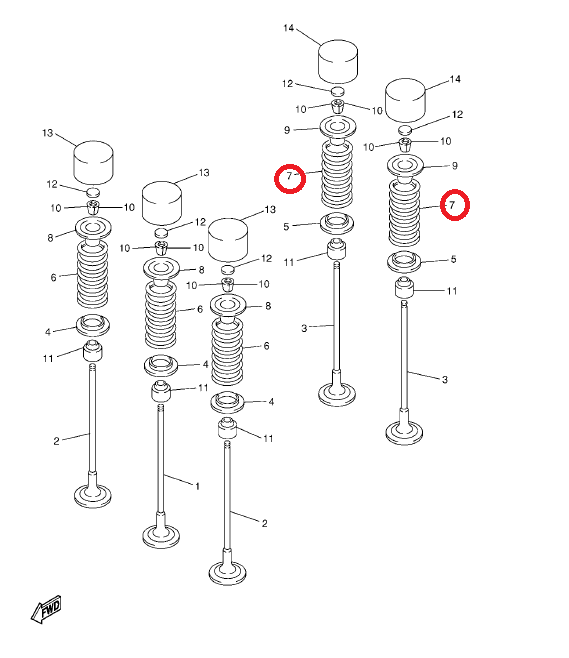 14
12
10
10
9
7
5
11
3
14
12
10
10
9
7
5
11
3
13
12
10
10
8
6
4
11
2
13
12
10
10
8
6
4
11
1
13
12
10
10
8
6
4
11
2
FWD