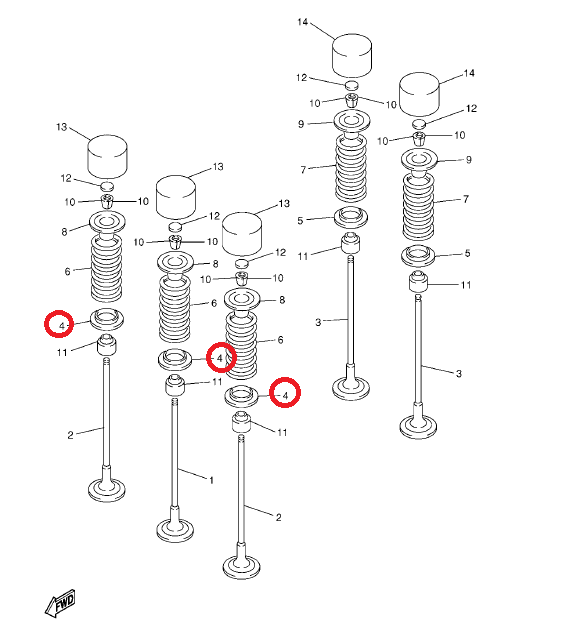 14
12
10
10
9
7
5
11
3
14
12
10
10
9
7
5
11
3
13
12
10
10
8
6
4
11
2
13
12
10
10
8
6
4
11
1
13
12
10
10
8
6
4
11
2
FWD