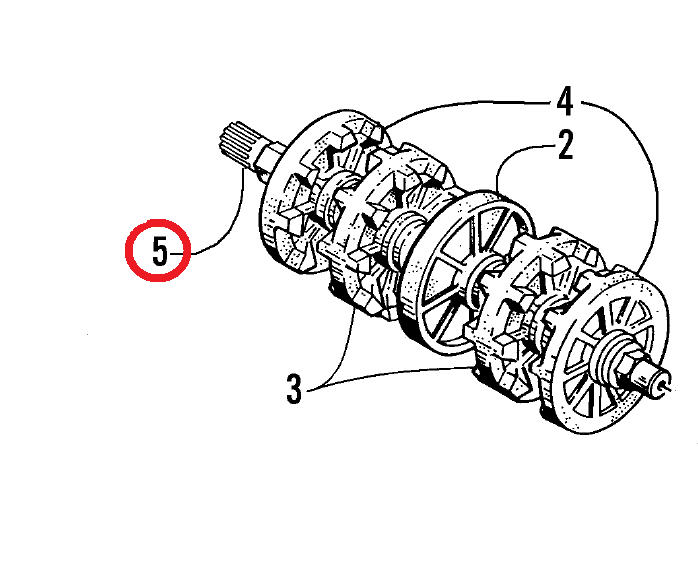 4
2
5
3