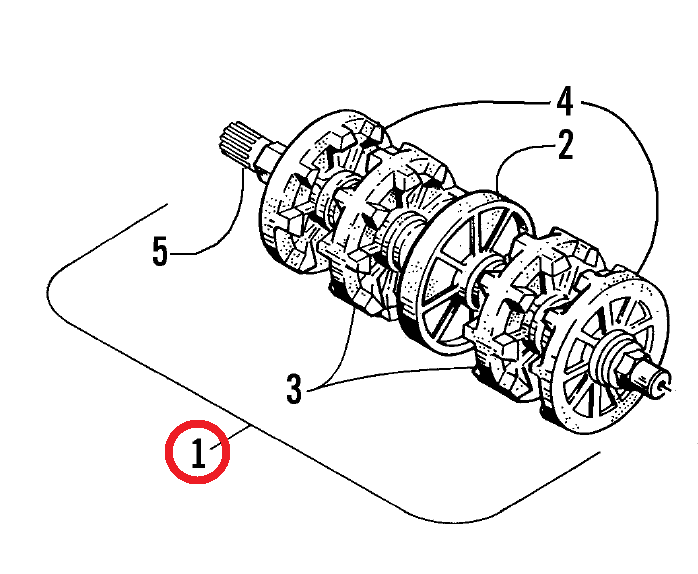 4
2
5
3
1