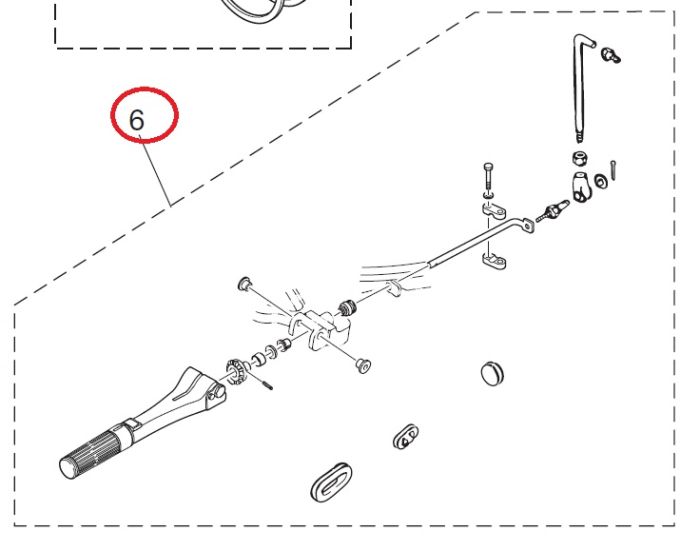 6