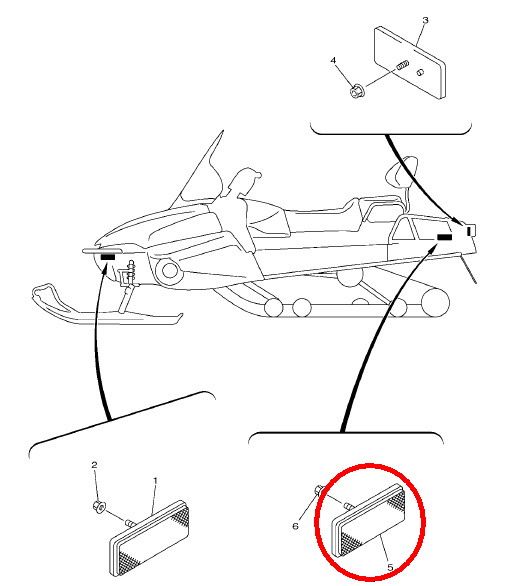 3
4
2
1
6
5