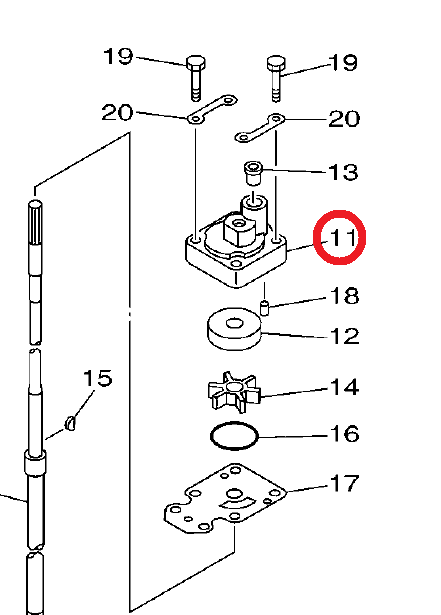 19
19
20
20
13
11
18
12
15
14
16
17