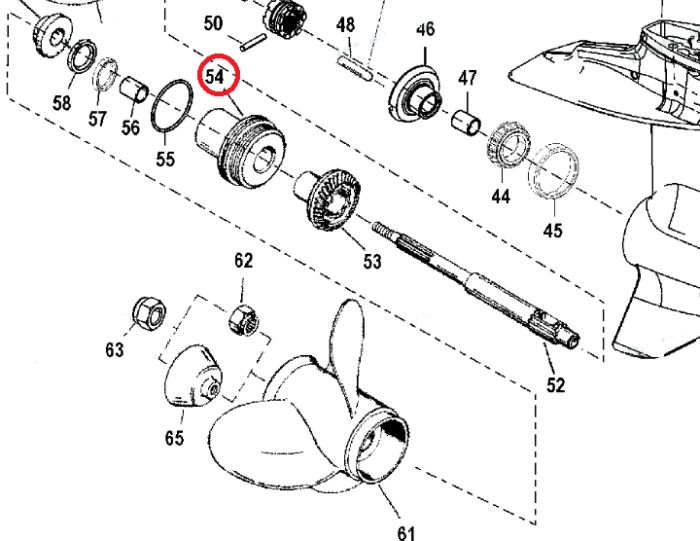 50
48
46
54
47
58
57
56
55
44
45
53
62
63
52
65
61