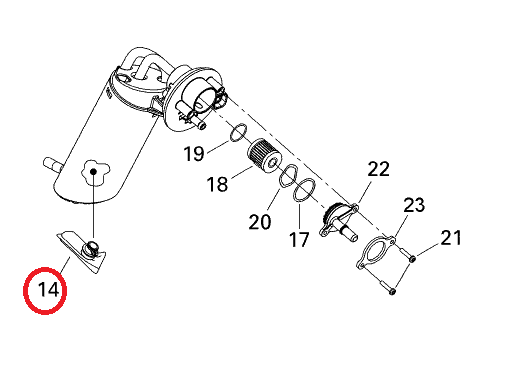 19
18
20
17
22
23
21
14