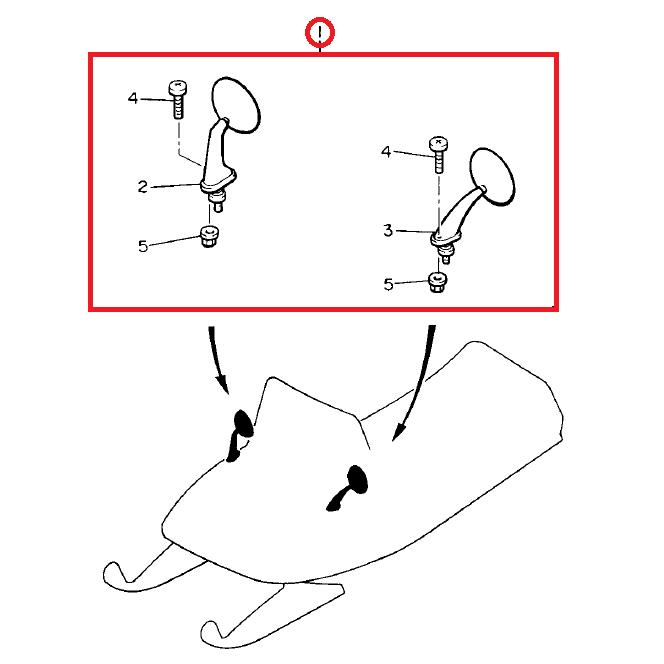 1
4
2
5
4
3
5