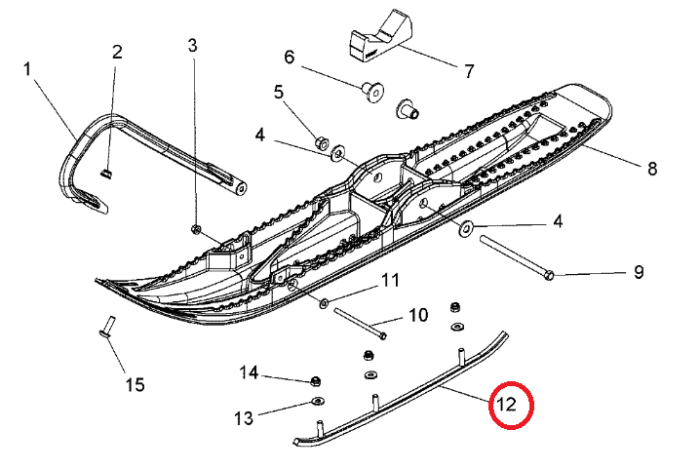 1
2
3
6
7
5
4
8
4
9
11
10
15
14
13
12