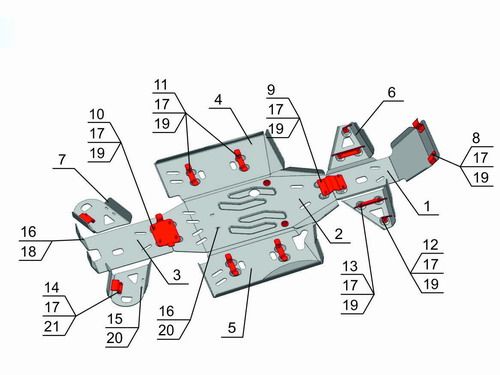 11
17
19
4
9
17
19
6
10
17
19
8
17
19
7
1
16
18
2
3
12
17
19
13
17
19
14
17
21
15
20
16
20
5