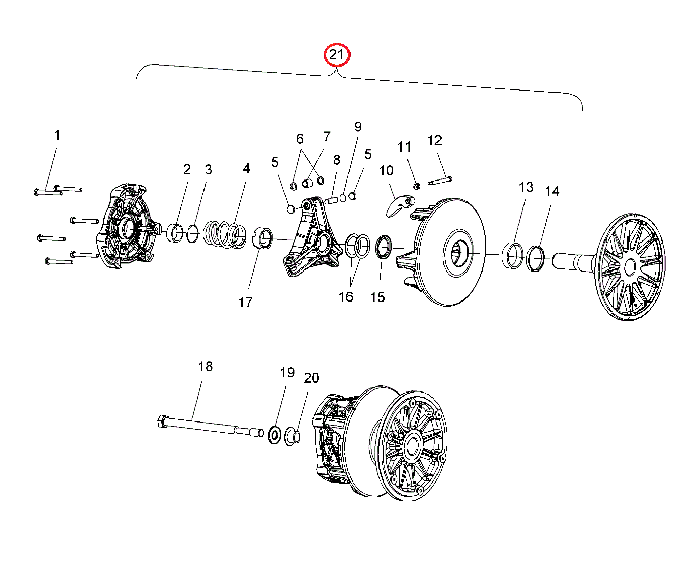 21

1
2
3
4
5
6
7
8
9
5
10
11
12
13
14
17
16
15

18
19
20