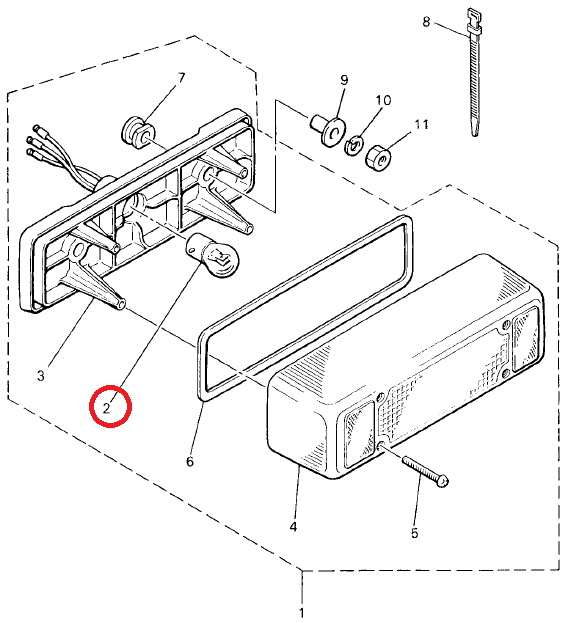 8
7
9
10
11
3
2
6
4
5
1