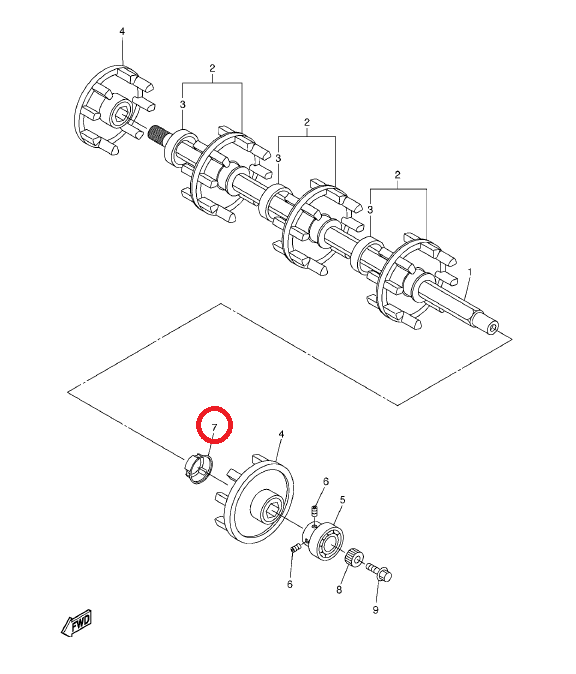 4
2
3
2
3
2
3
1
7
4
6
5
6
8
9
FWD