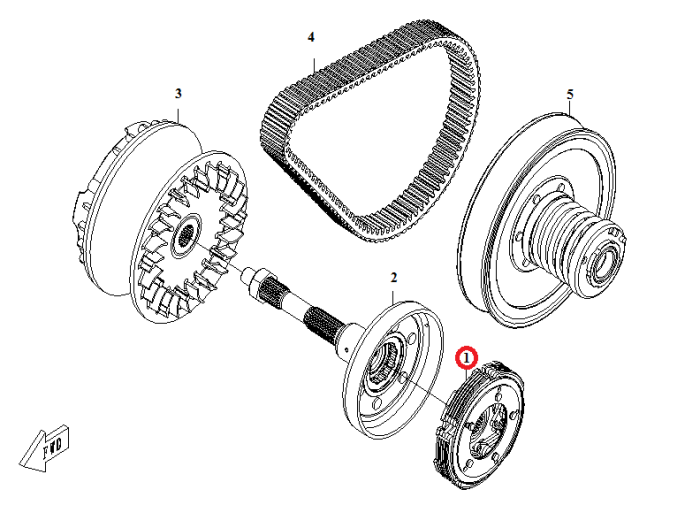 4
3
5
2
1
FWD