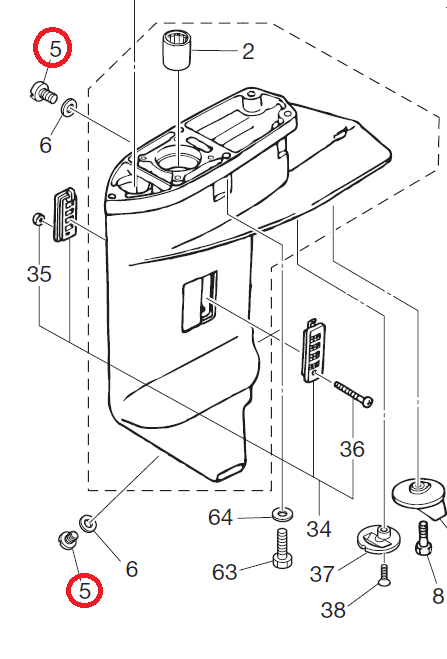 5
2
6
35
36
64
34
6
63
37
8
5
38