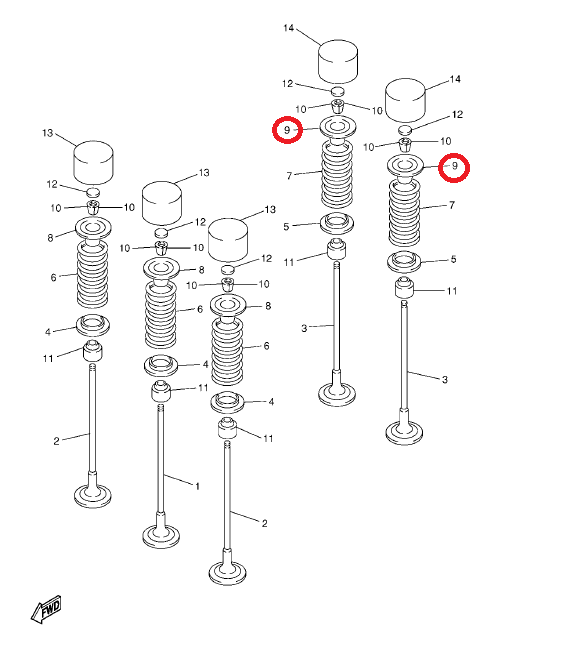 14
12
10
10
9
7
5
11
3
14
12
10
10
9
7
5
11
3
13
12
10
10
8
6
4
11
2
13
12
10
10
8
6
4
11
1
13
12
10
10
8
6
4
11
2
FWD