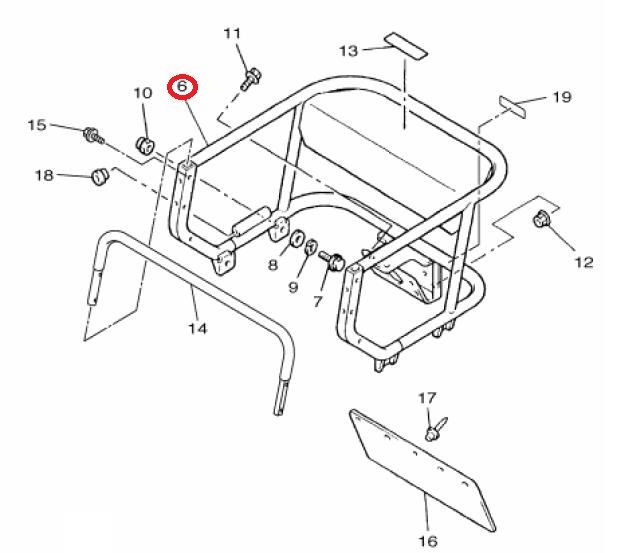 11
13
6
10
19
15
18
12
8
9
7
14
17
16