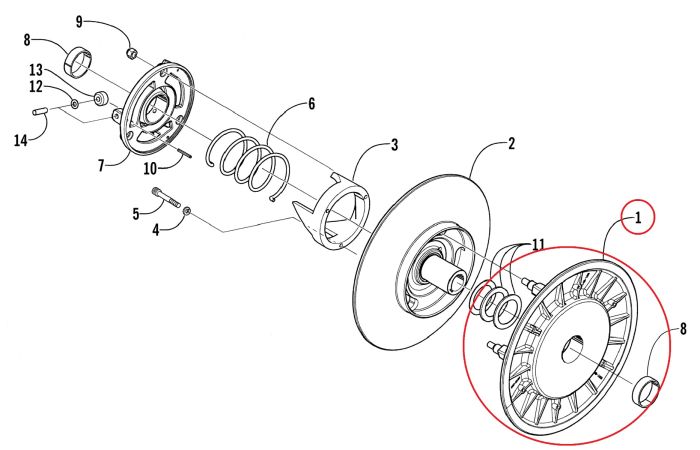 9
8
13
12
14
7
10
6
3
2
5
4
1
11
8